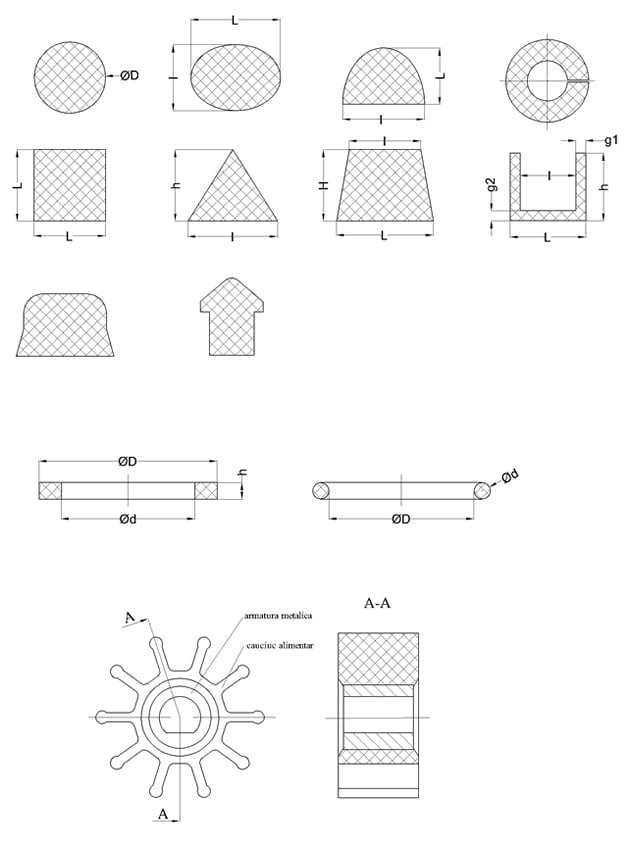 ØD

L

l

L

l

L

L

h

l

l

H

L

g1

g2

l

h

L

ØD

h

Ød

Ød

ØD

A

armatura metalica

cauciuc alimentar

A

A-A